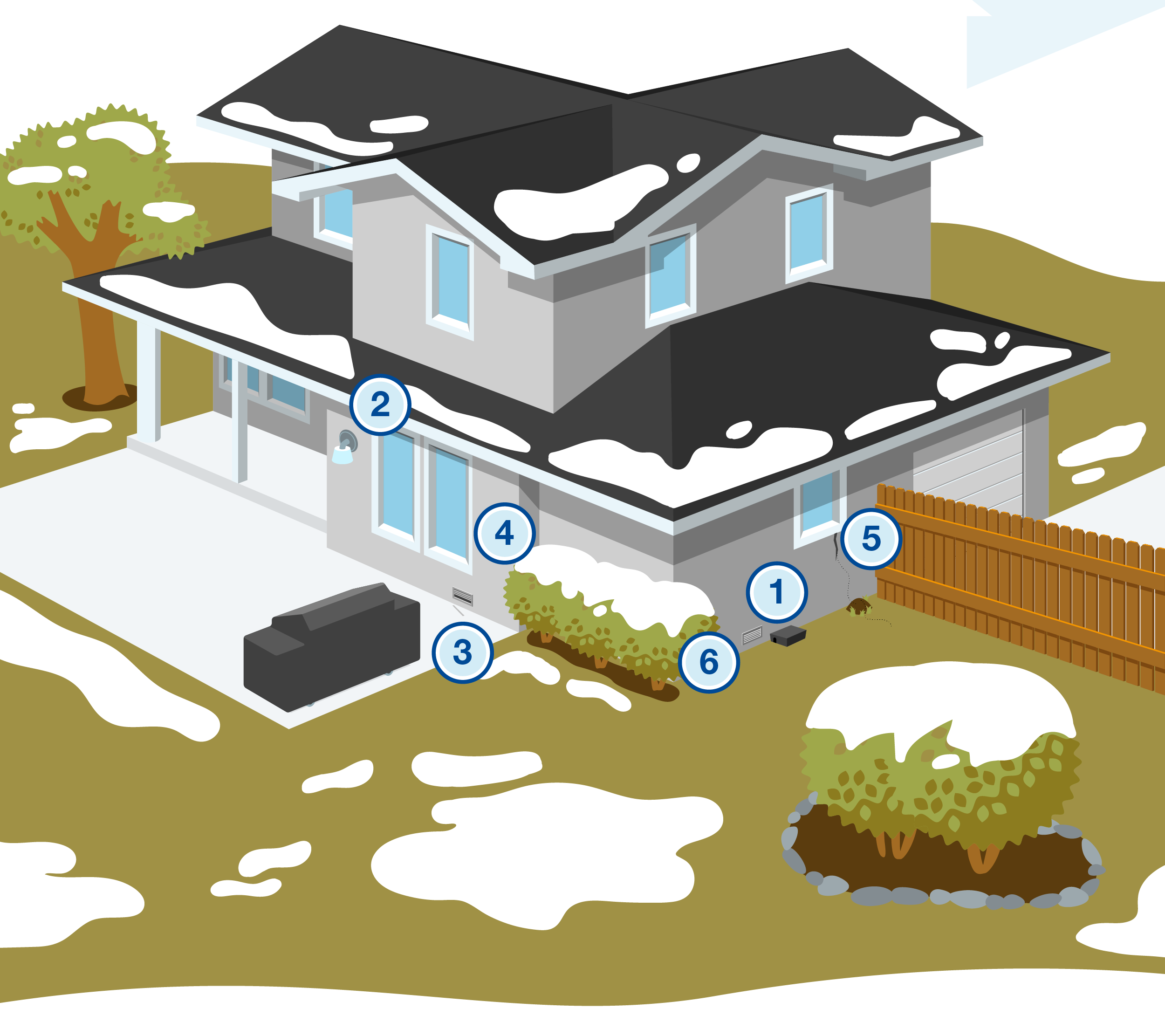 2

4

5

1

3

6