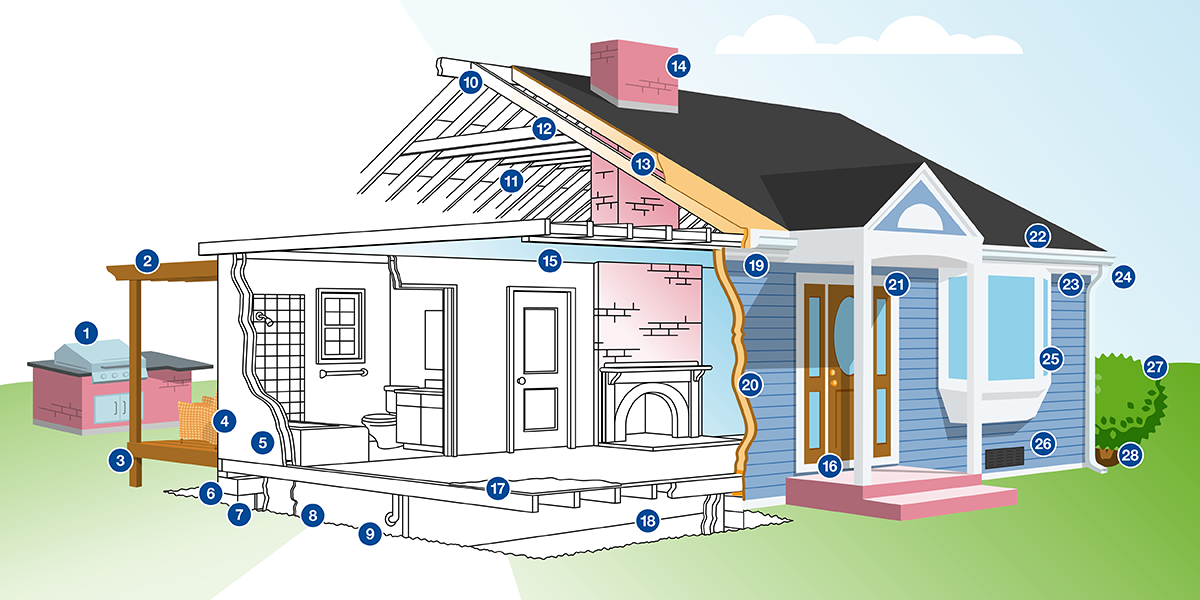 1
2
3
4
5
6
7
8
9
10
11
12
13
14
15
16
17
18
19
20
21
22
23
24
25
26
27
28