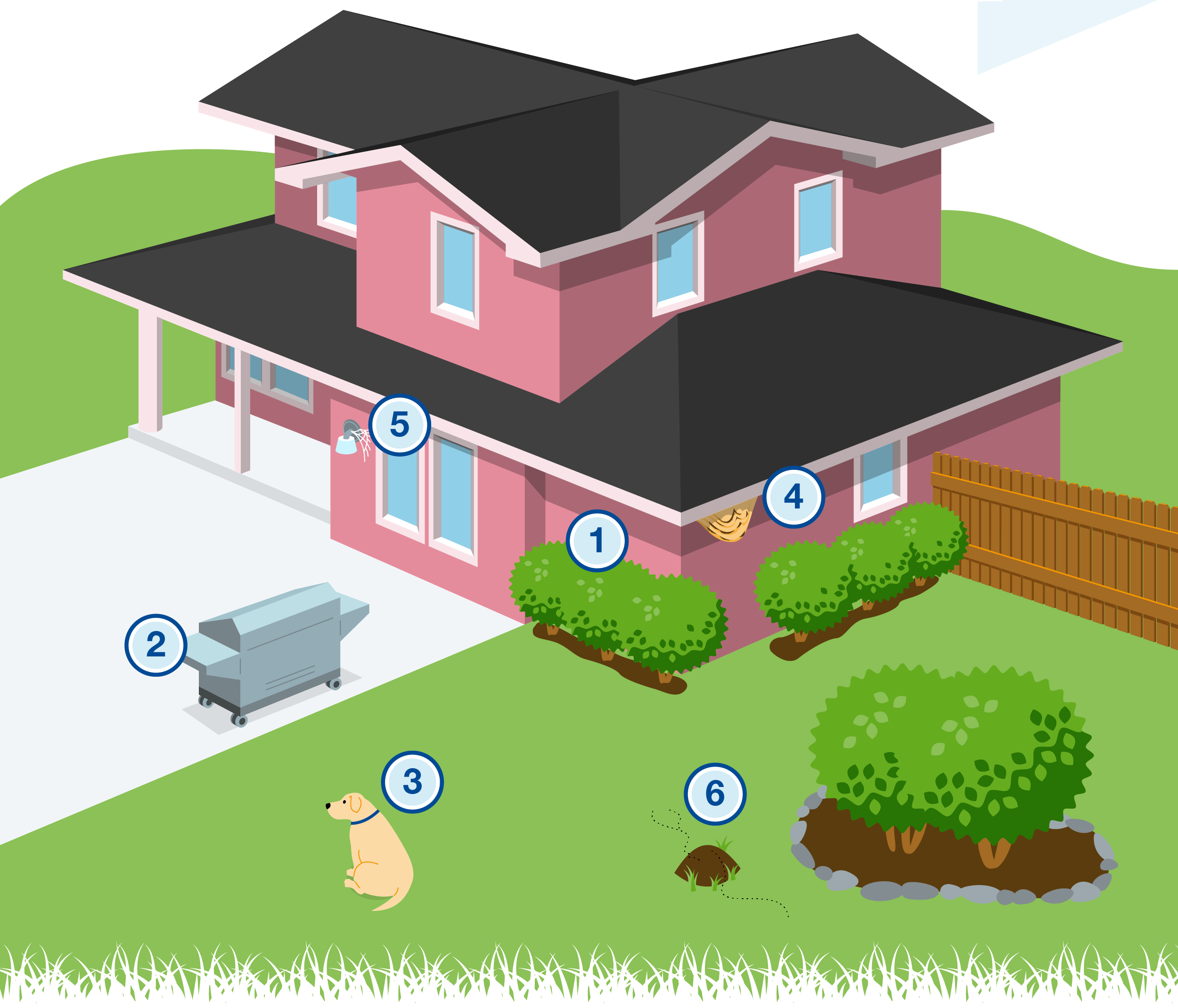 5
4
1
2
3
6