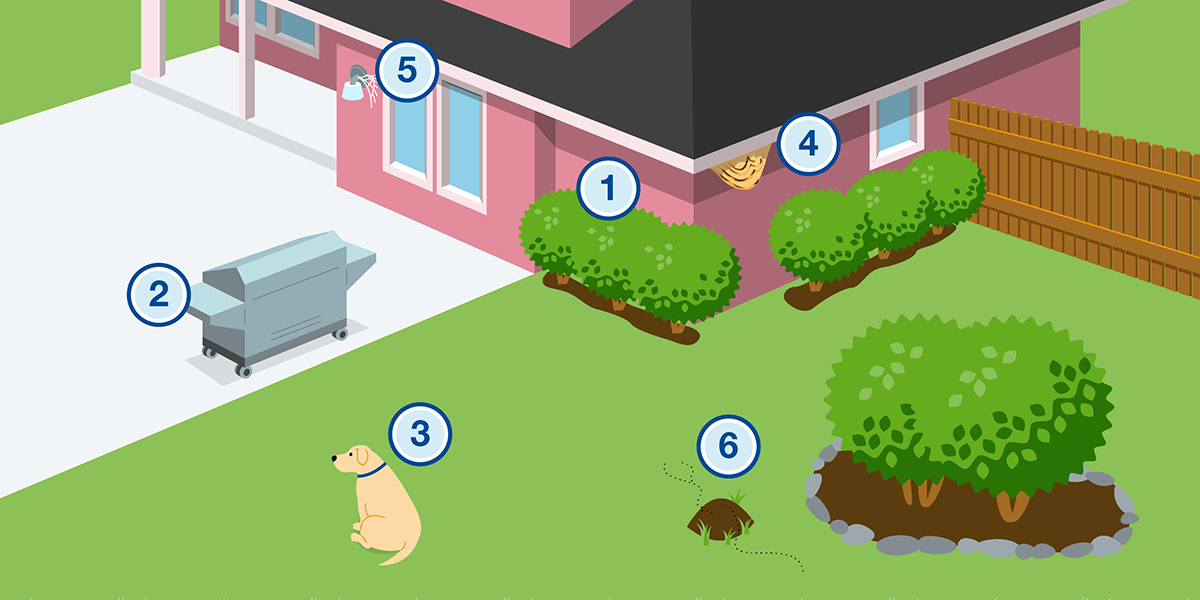 5
1
4
2
3
6